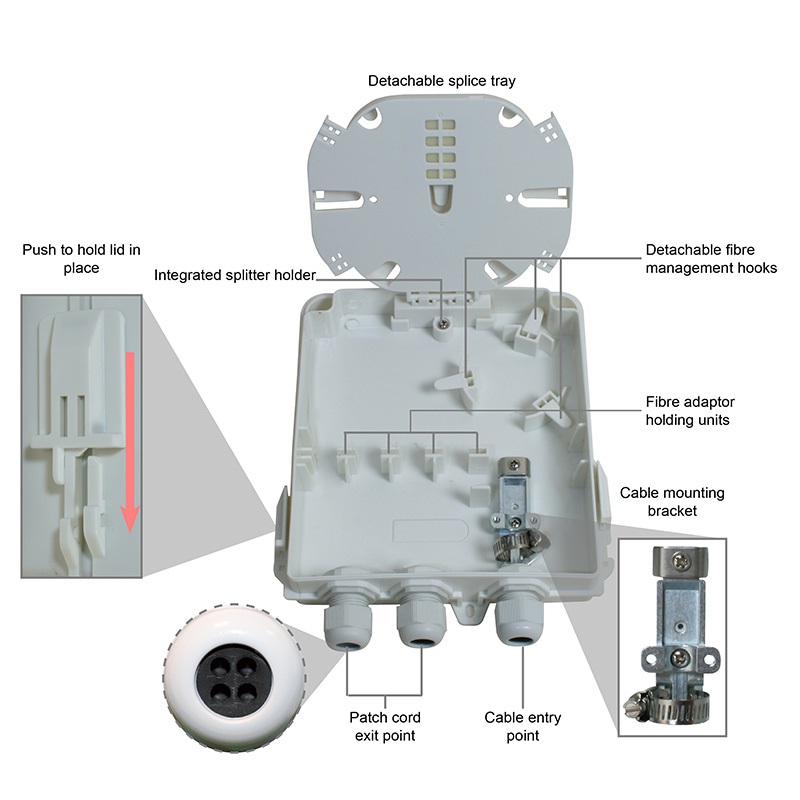 Detachable splice tray

Push to hold lid in place

Integrated splitter holder

Detachable fibre management hooks

Fibre adaptor holding units

Cable mounting bracket

Patch cord exit point

Cable entry point